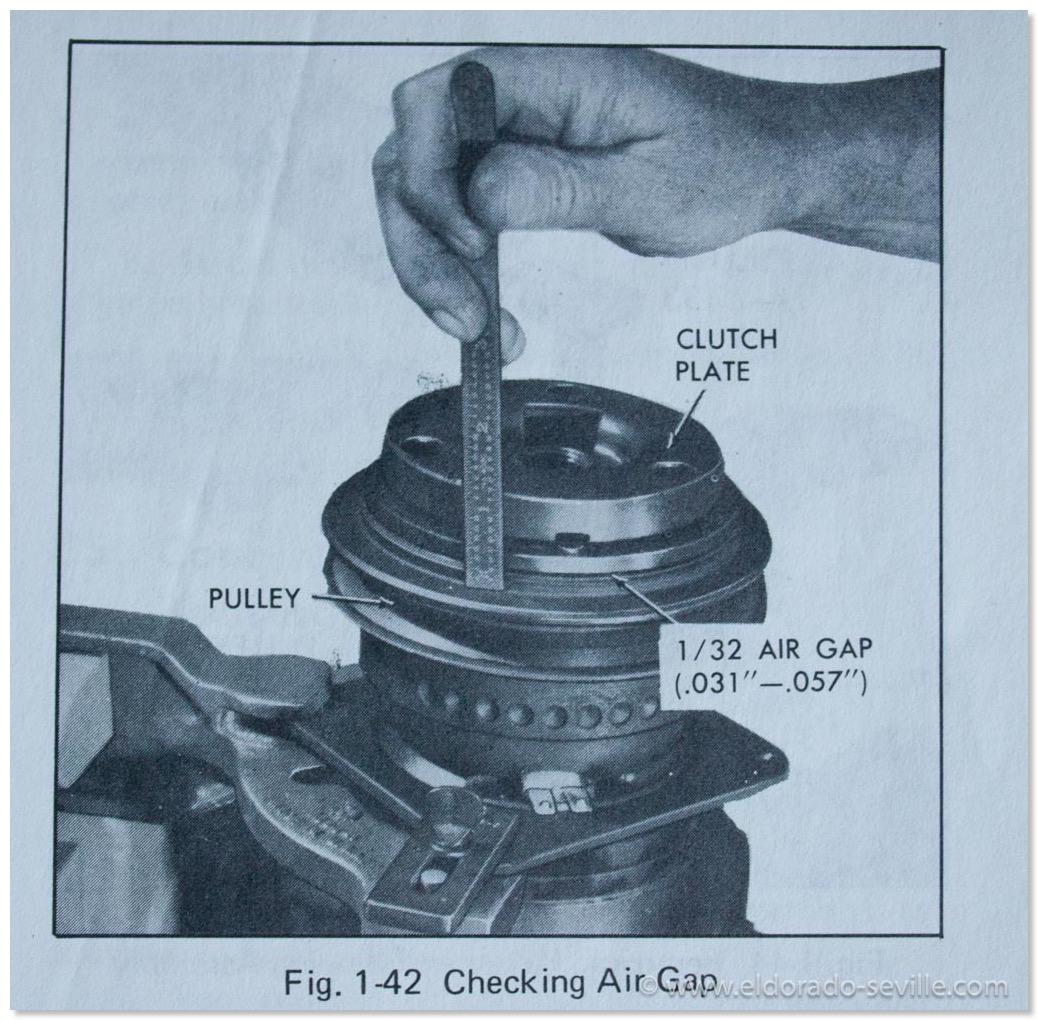 CLUTCH PLATE

PULLEY

1/32 AIR GAP (.031"—.057")

Fig. 1-42 Checking Air Gap

© www.eldorado-seville.com