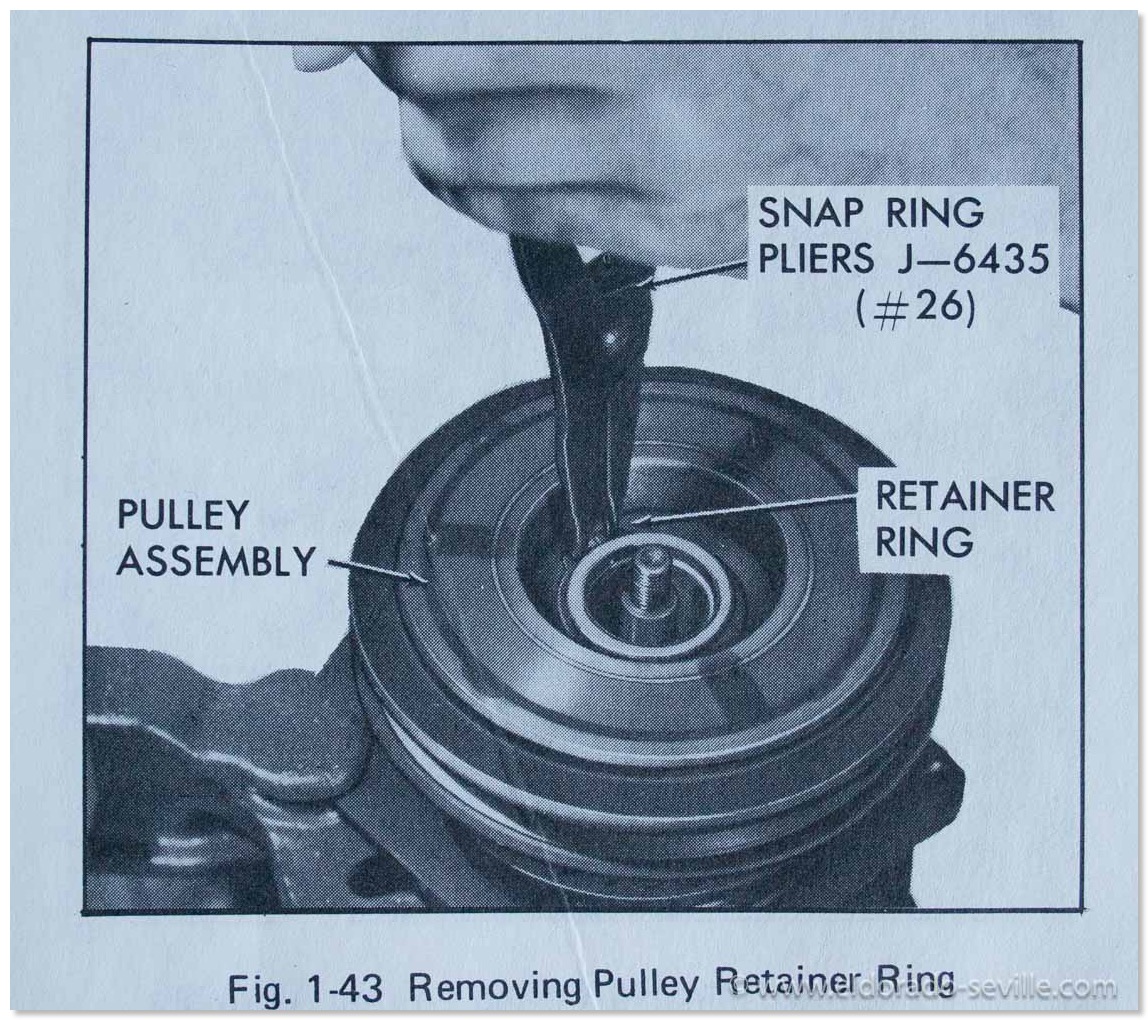 SNAP RING PLIERS J—6435 (#26)

PULLEY ASSEMBLY

RETAINER RING

Fig. 1-43 Removing Pulley Retainer Ring

© www.eldorado-seville.com