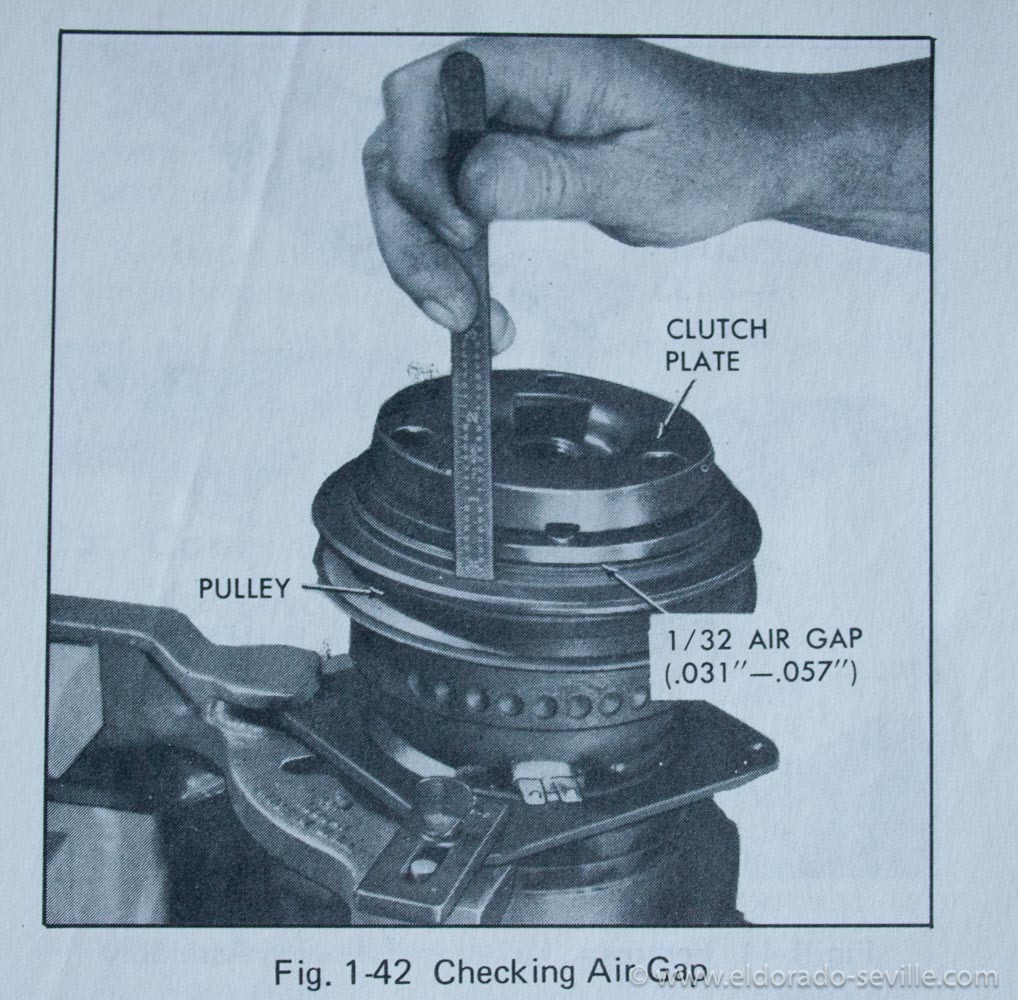 CLUTCH PLATE

PULLEY

1/32 AIR GAP (.031"—.057")

Fig. 1-42 Checking Air Gap

© www.eldorado-seville.com